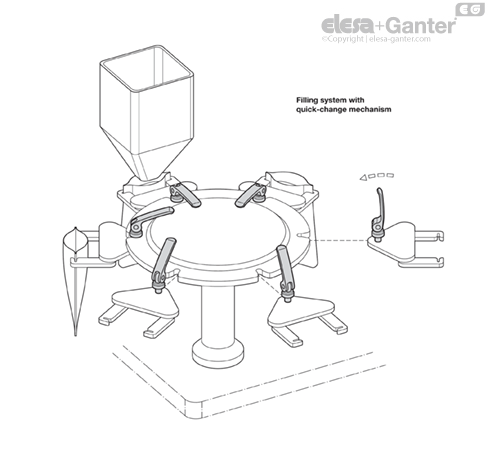 EG
elesa+Ganter
©Copyright | elesa-ganter.com

Filling system with quick-change mechanism