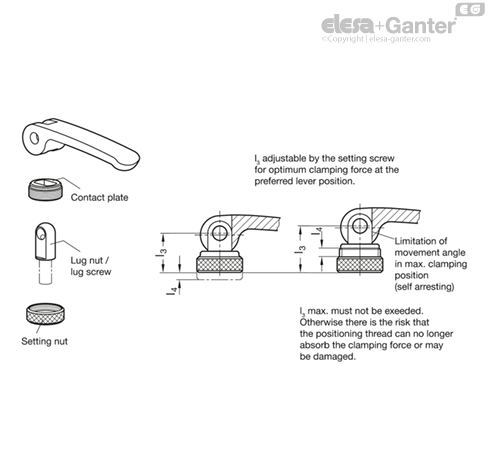 EG
elesa+Ganter
©Copyright | elesa-ganter.com

Contact plate

Lug nut / lug screw

Setting nut

$l_3$ adjustable by the setting screw for optimum clamping force at the preferred lever position.

$l_3$

$l_4$

$l_4$

$l_3$

Limitation of movement angle in max. clamping position (self arresting)

$l_3$ max. must not be exeeded. Otherwise there is the risk that the positioning thread can no longer absorb the clamping force or may be damaged.