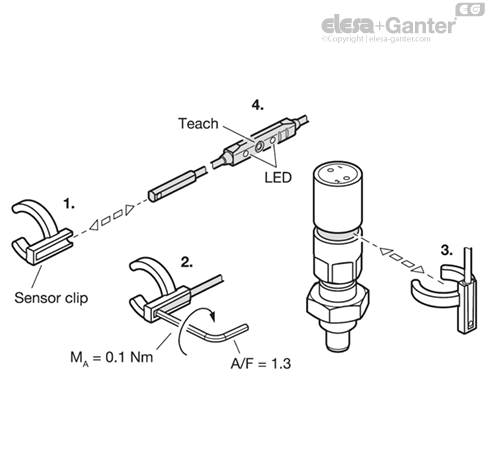 EG
elesa+Ganter
©Copyright | elesa-ganter.com

4.
Teach
LED

1.

Sensor clip

2.

$M_A = 0.1$ Nm
A/F = 1.3

3.