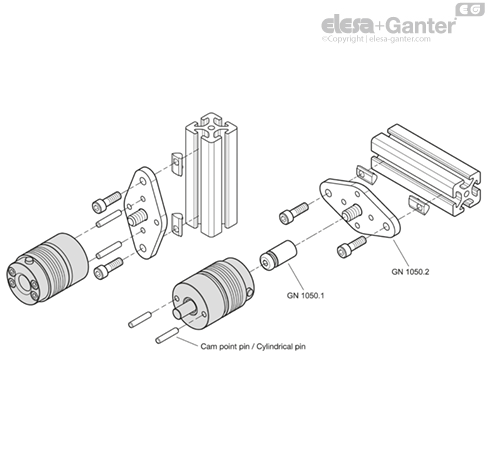 EG
elesa+Ganter
©Copyright | elesa-ganter.com

GN 1050.2

GN 1050.1

Cam point pin / Cylindrical pin