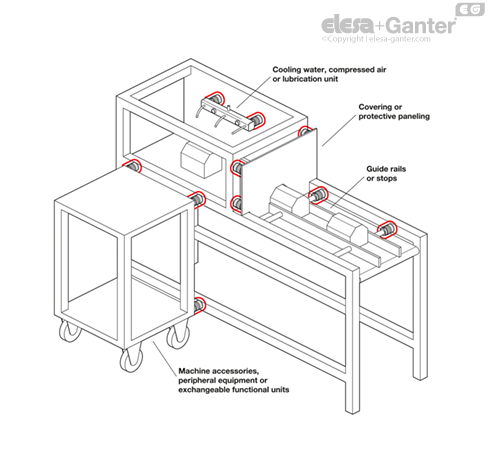 EG
elesa+Ganter
©Copyright | elesa-ganter.com

Cooling water, compressed air or lubrication unit

Covering or protective paneling

Guide rails or stops

Machine accessories, peripheral equipment or exchangeable functional units