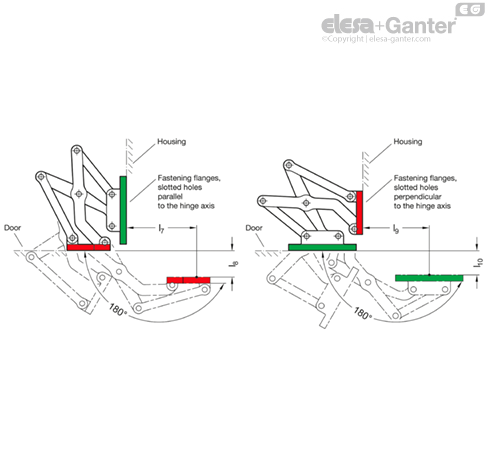 EG
elesa+Ganter
©Copyright | elesa-ganter.com

Housing

Fastening flanges, slotted holes parallel to the hinge axis

Door

$l_7$

$l_8$

180°

Housing

Fastening flanges, slotted holes perpendicular to the hinge axis

Door

$l_9$

$l_{10}$

180°