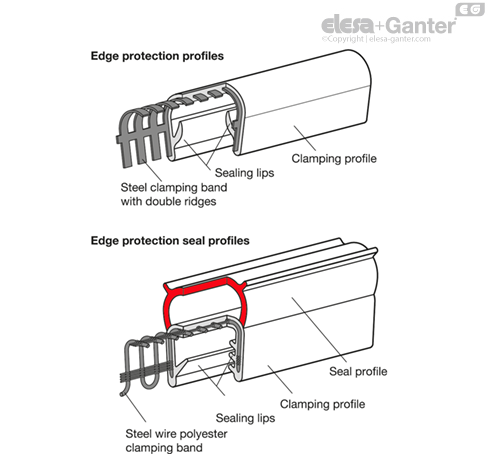 EG
elesa+Ganter
©Copyright | elesa-ganter.com

Edge protection profiles

Clamping profile

Sealing lips

Steel clamping band with double ridges

Edge protection seal profiles

Seal profile

Clamping profile

Sealing lips

Steel wire polyester clamping band