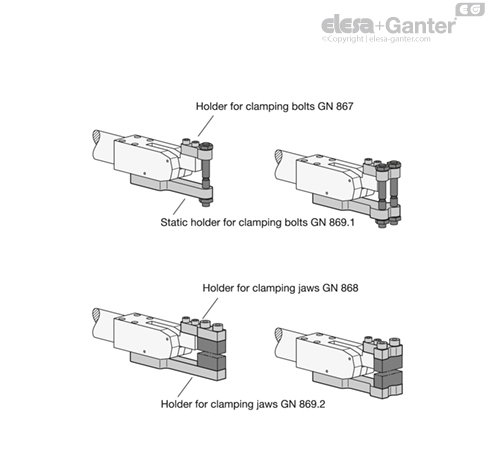 EG
elesa+Ganter
©Copyright | elesa-ganter.com

Holder for clamping bolts GN 867

Static holder for clamping bolts GN 869.1

Holder for clamping jaws GN 868

Holder for clamping jaws GN 869.2