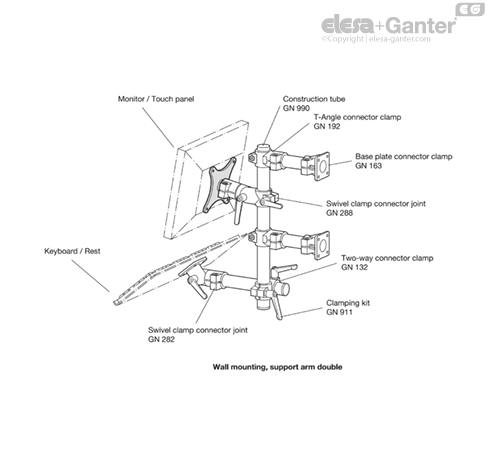 EG
elesa+Ganter
©Copyright | elesa-ganter.com

Monitor / Touch panel

Construction tube
GN 990

T-Angle connector clamp
GN 192

Base plate connector clamp
GN 163

Swivel clamp connector joint
GN 288

Keyboard / Rest

Two-way connector clamp
GN 132

Clamping kit
GN 911

Swivel clamp connector joint
GN 282

Wall mounting, support arm double