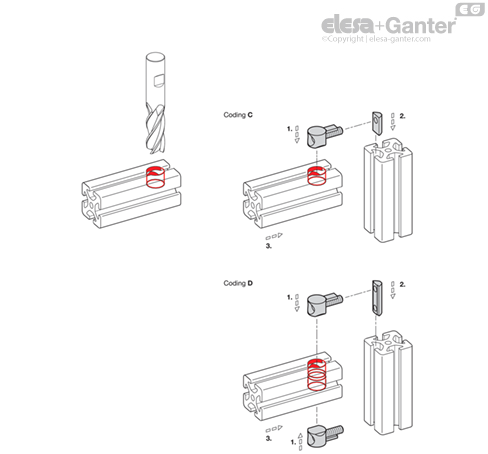 EG
elesa+Ganter
©Copyright | elesa-ganter.com

Coding C

1.

2.

3.

Coding D

1.

2.

3.

1.