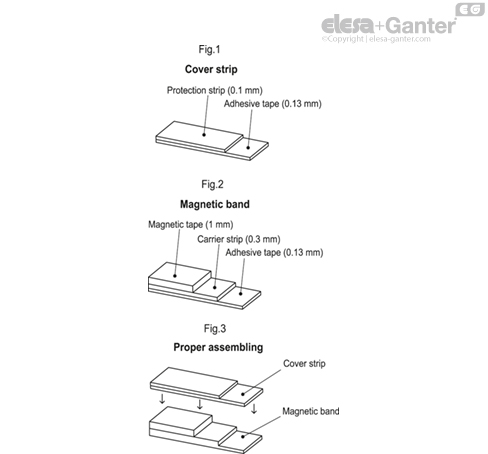 EG
elesa+Ganter
©Copyright | elesa-ganter.com

Fig.1

Cover strip

Protection strip (0.1 mm)
Adhesive tape (0.13 mm)

Fig.2

Magnetic band

Magnetic tape (1 mm)
Carrier strip (0.3 mm)
Adhesive tape (0.13 mm)

Fig.3

Proper assembling

Cover strip
Magnetic band