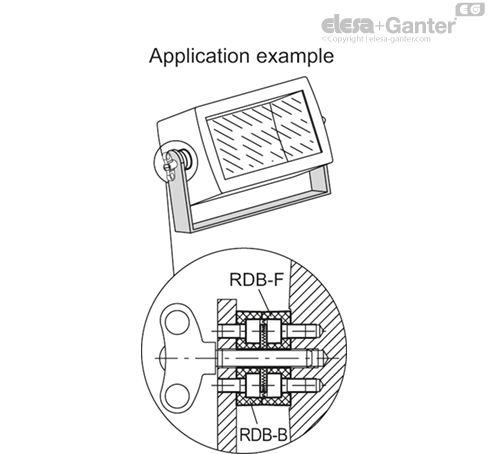 EG
elesa+Ganter
©Copyright | elesa-ganter.com

Application example

RDB-F

RDB-B