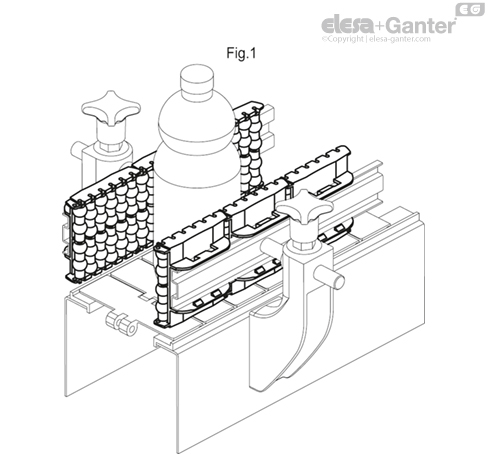 EG
elesa+Ganter
©Copyright | elesa-ganter.com

Fig.1