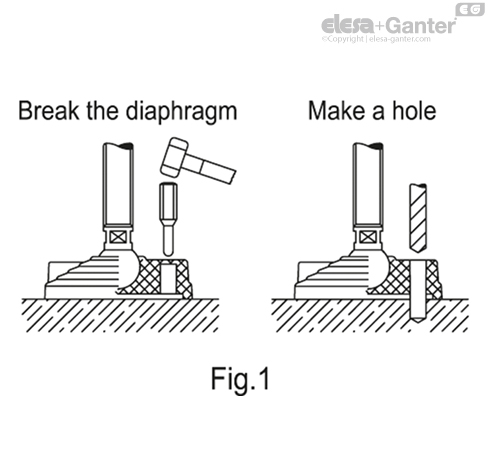 EG
elesa+Ganter
©Copyright | elesa-ganter.com

Break the diaphragm

Make a hole

Fig.1