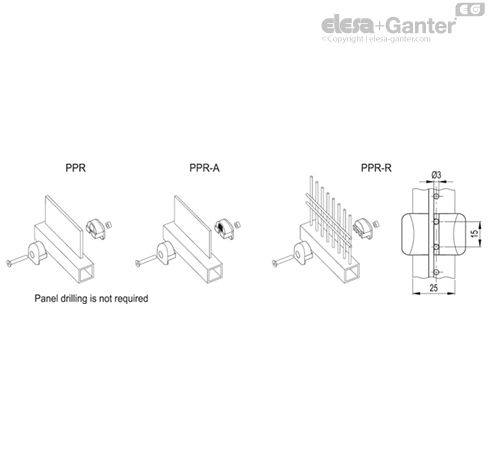 EG
elesa+Ganter
©Copyright | elesa-ganter.com

PPR

PPR-A

PPR-R

Ø3

15

25

Panel drilling is not required