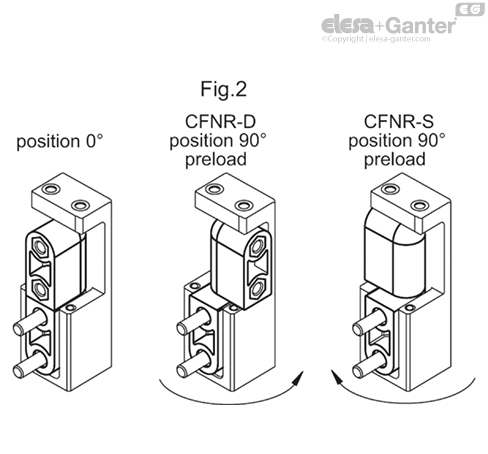 EG
elesa+Ganter
©Copyright | elesa-ganter.com

Fig.2

position 0°

CFNR-D
position 90°
preload

CFNR-S
position 90°
preload