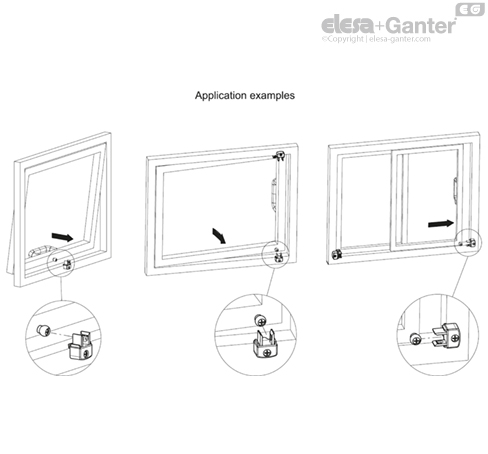 EG
elesa+Ganter
©Copyright | elesa-ganter.com

Application examples