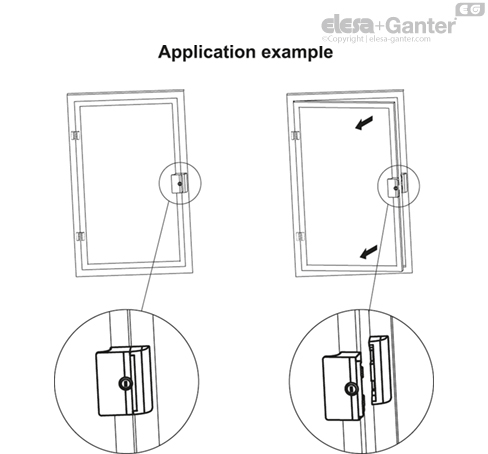 EG
elesa+Ganter
©Copyright | elesa-ganter.com

Application example