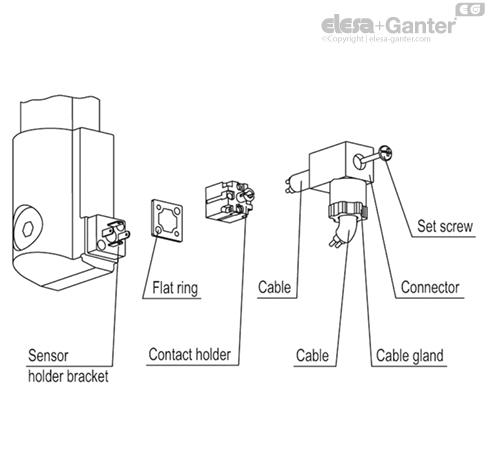 EG
elesa+Ganter
©Copyright | elesa-ganter.com

Set screw

Flat ring

Cable

Connector

Sensor holder bracket

Contact holder

Cable

Cable gland