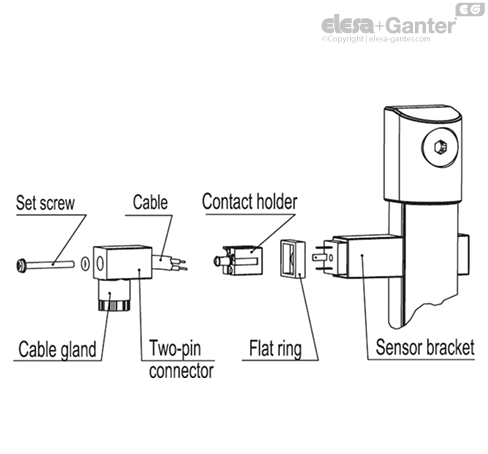 EG
elesa+Ganter
©Copyright | elesa-ganter.com

Set screw

Cable

Contact holder

Cable gland

Two-pin connector

Flat ring

Sensor bracket