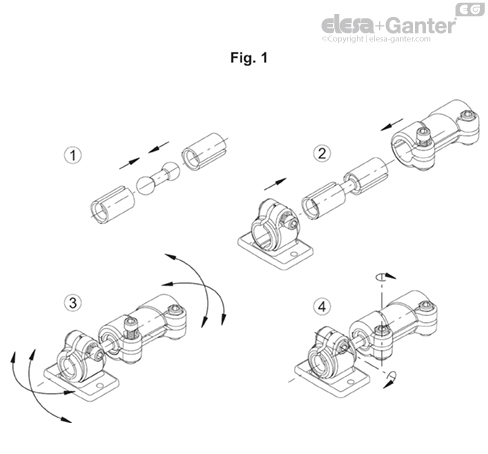 EG
elesa+Ganter
©Copyright | elesa-ganter.com

Fig. 1

1

2

3

4