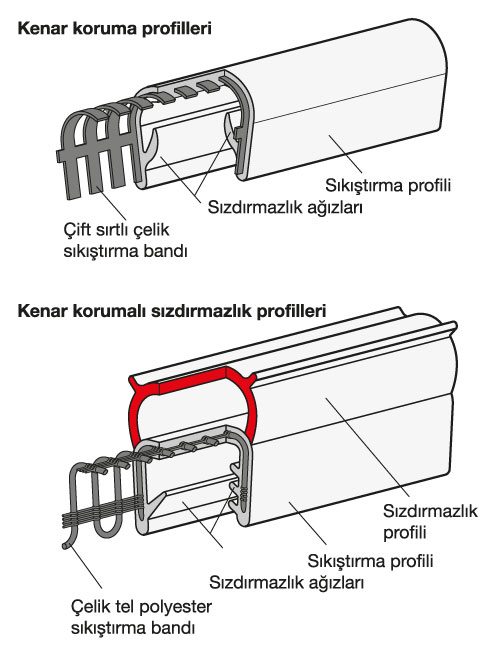 Kenar koruma profilleri

Sıkıştırma profili

Sızdırmazlık ağızları

Çift sırtlı çelik sıkıştırma bandı

Kenar korumalı sızdırmazlık profilleri

Sızdırmazlık profili

Sıkıştırma profili

Sızdırmazlık ağızları

Çelik tel polyester sıkıştırma bandı