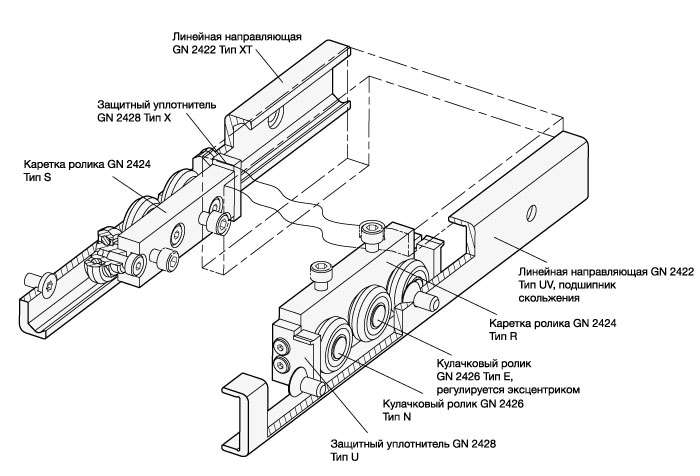 Линейная направляющая
GN 2422 Тип XT

Защитный уплотнитель
GN 2428 Тип X

Каретка ролика GN 2424
Тип S

Линейная направляющая GN 2422
Тип UV, подшипник
скольжения

Каретка ролика GN 2424
Тип R

Кулачковый ролик
GN 2426 Тип E,
регулируется эксцентриком

Кулачковый ролик GN 2426
Тип N

Защитный уплотнитель GN 2428
Тип U