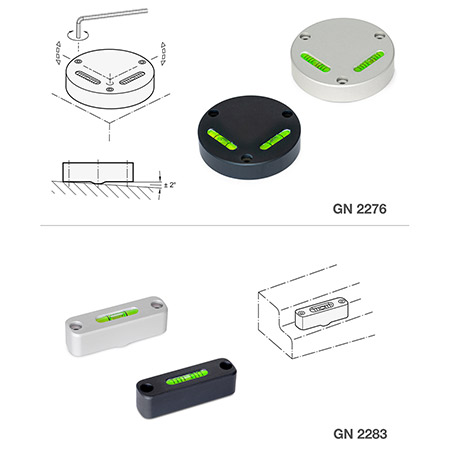 ± 2°

GN 2276

GN 2283